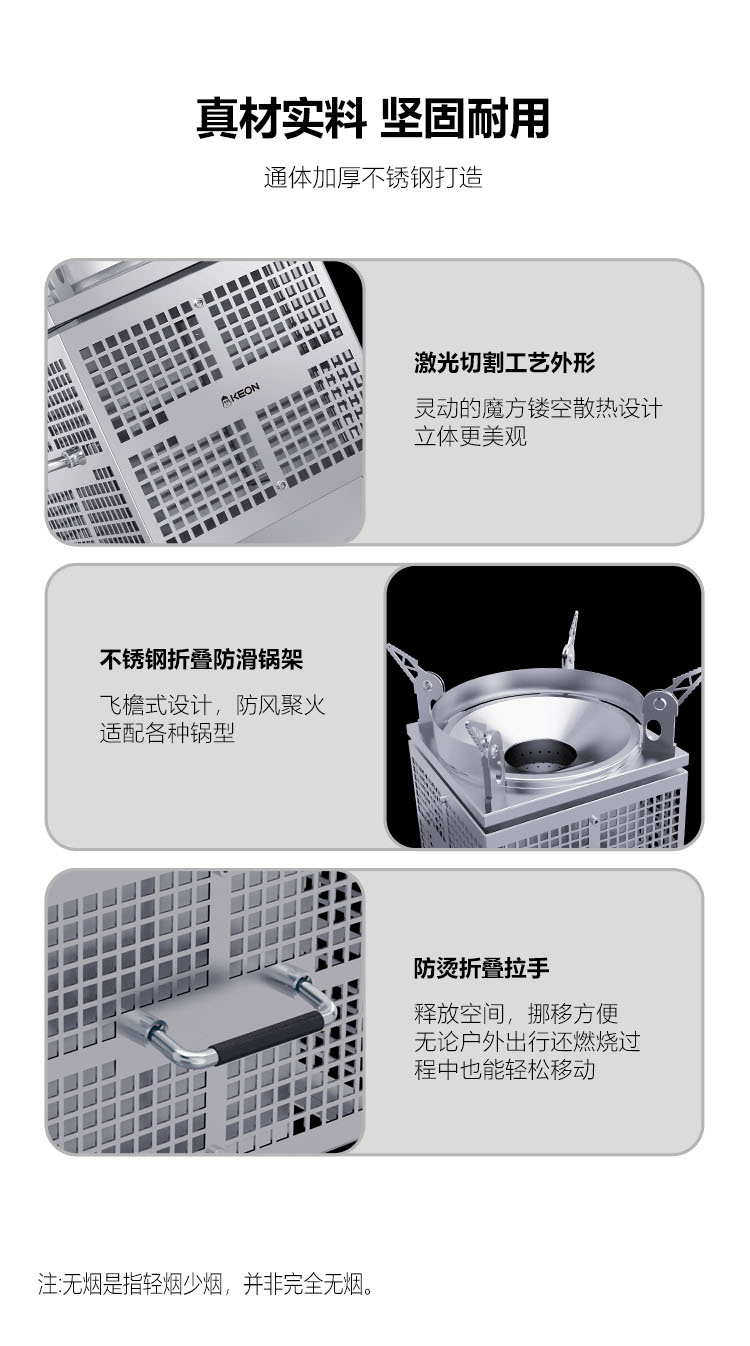 真材实料 坚固耐用

通体加厚不锈钢打造

KEON

激光切割工艺外形

灵动的魔方镂空散热设计
立体更美观

不锈钢折叠防滑锅架

飞檐式设计，防风聚火
适配各种锅型

防烫折叠拉手

释放空间，挪移方便
无论户外出行还燃烧过程中也能轻松移动

注:无烟是指轻烟少烟，并非完全无烟。